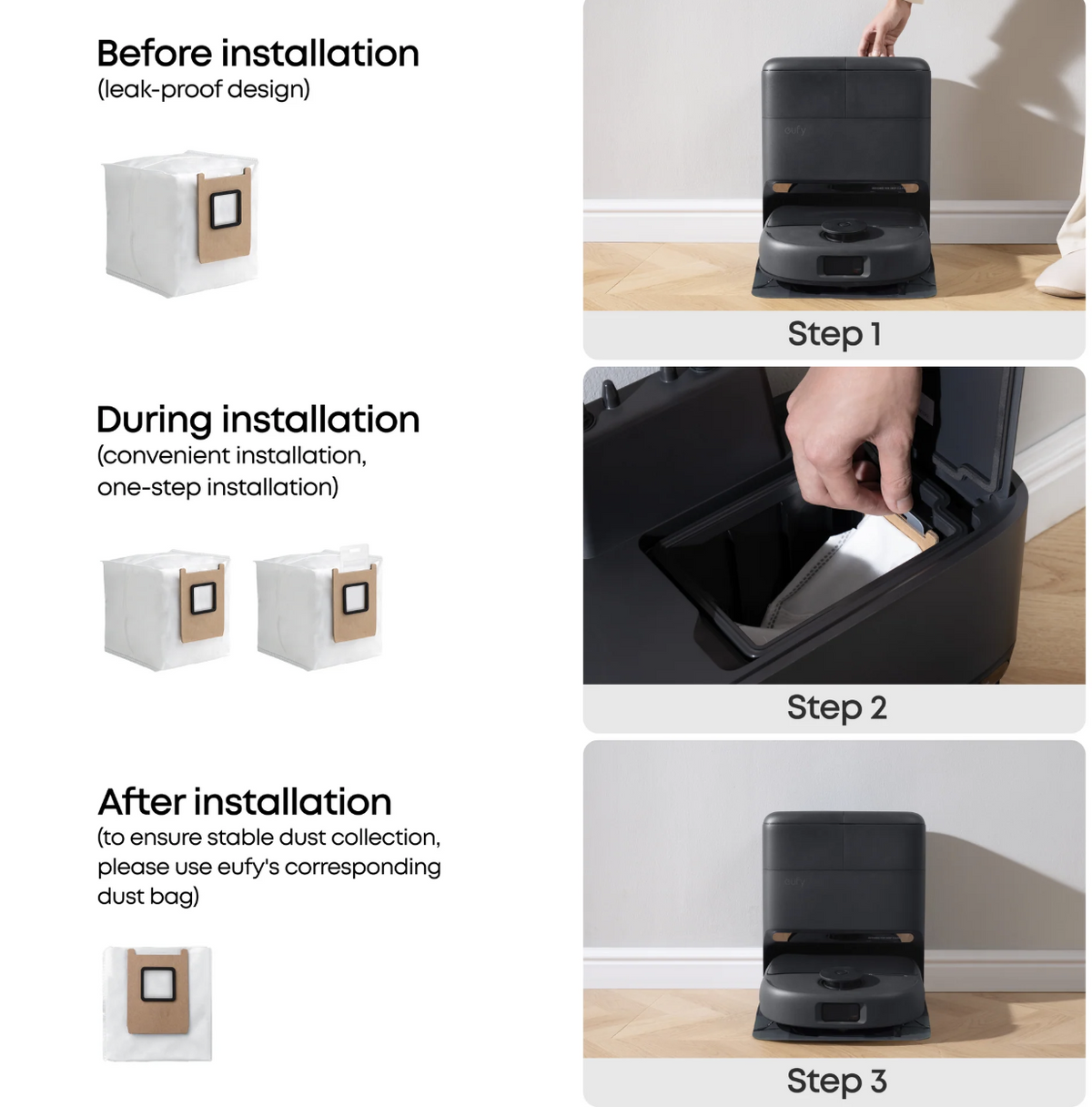 Before installation
(leak-proof design)

During installation
(convenient installation, one-step installation)

After installation
(to ensure stable dust collection, please use eufy's corresponding dust bag)

Step 1

Step 2

Step 3